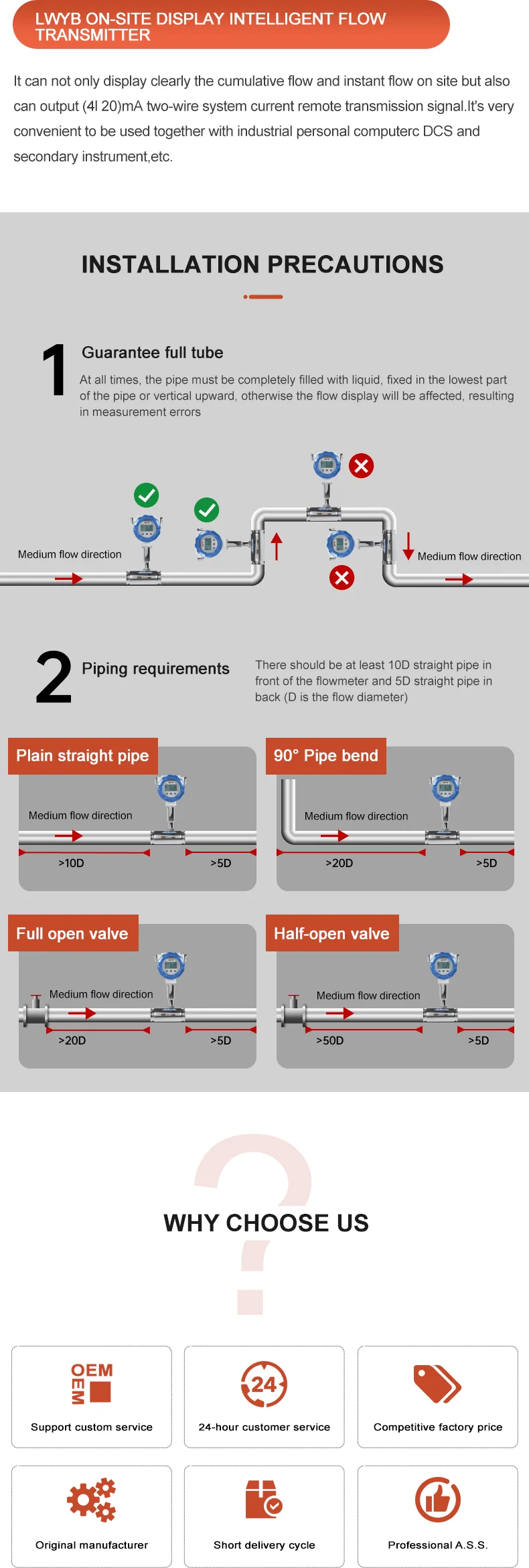 LWYB ON-SITE DISPLAY INTELLIGENT FLOW TRANSMITTER

It can not only display clearly the cumulative flow and instant flow on site but also can output (4l 20)mA two-wire system current remote transmission signal.It's very convenient to be used together with industrial personal computerc DCS and secondary instrument,etc.

INSTALLATION PRECAUTIONS

1 Guarantee full tube

At all times, the pipe must be completely filled with liquid, fixed in the lowest part of the pipe or vertical upward, otherwise the flow display will be affected, resulting in measurement errors

Medium flow direction

Medium flow direction

2 Piping requirements

There should be at least 10D straight pipe in front of the flowmeter and 5D straight pipe in back (D is the flow diameter)

Plain straight pipe
Medium flow direction
>10D
>5D

90° Pipe bend
Medium flow direction
>20D
>5D

Full open valve
Medium flow direction
>20D
>5D

Half-open valve
Medium flow direction
>50D
>5D

WHY CHOOSE US

OEM
Support custom service

24
24-hour customer service

Competitive factory price

Original manufacturer

Short delivery cycle

Professional A.S.S.